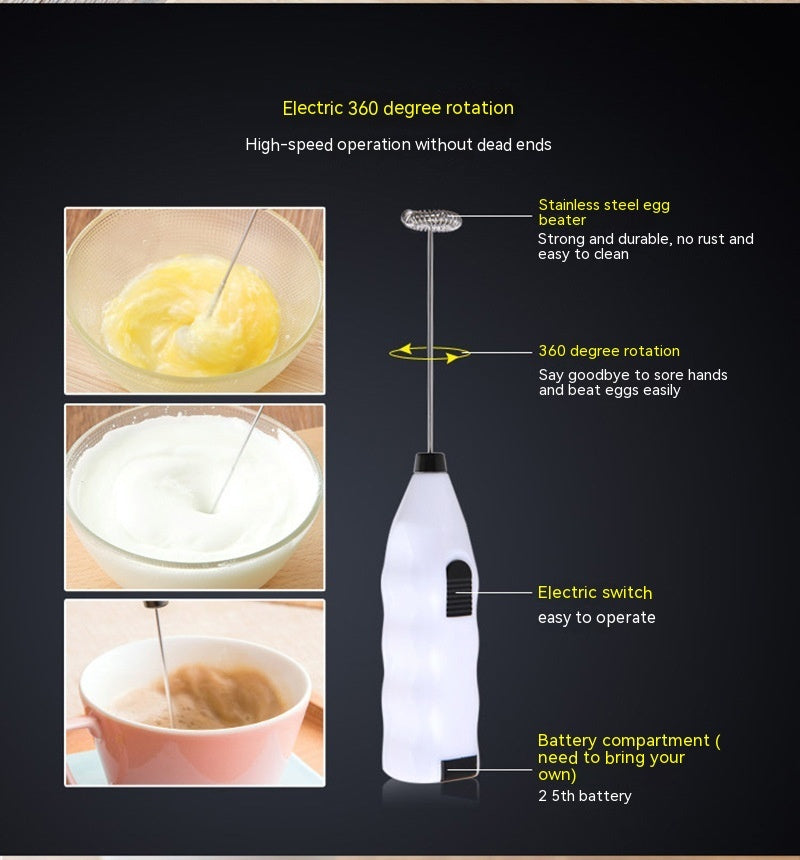 Electric 360 degree rotation

High-speed operation without dead ends

Stainless steel egg beater

Strong and durable, no rust and easy to clean

360 degree rotation

Say goodbye to sore hands and beat eggs easily

Electric switch

easy to operate

Battery compartment ( need to bring your own)

2 5th battery